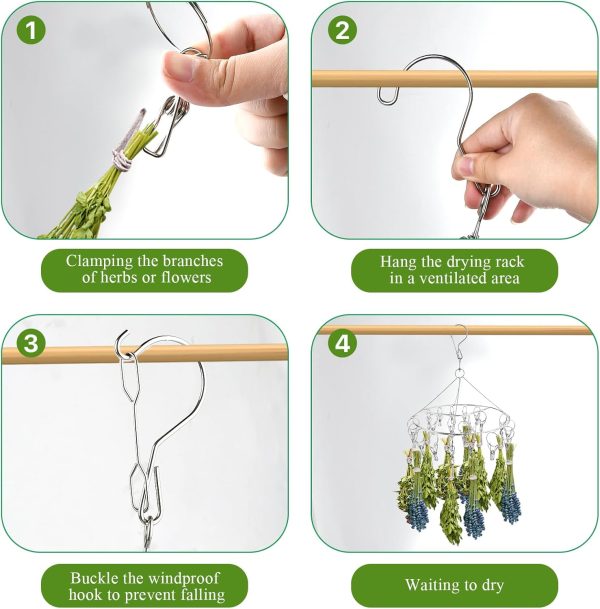 1

Clamping the branches of herbs or flowers

2

Hang the drying rack in a ventilated area

3

Buckle the windproof hook to prevent falling

4

Waiting to dry